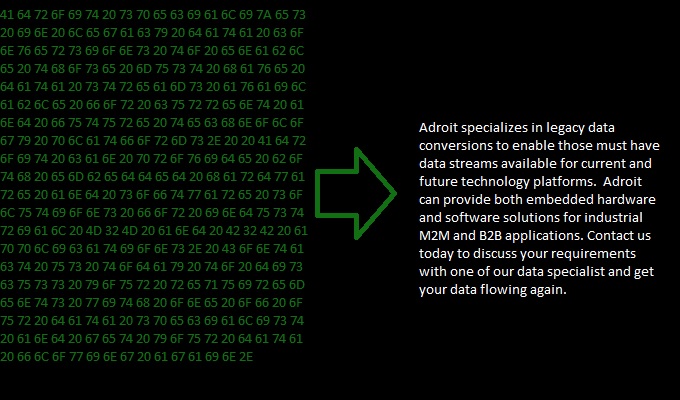 41 64 72 6F 69 74 20 73 70 65 63 69 61 6C 69 7A 65 73
20 69 6E 20 6C 65 67 61 63 79 20 64 61 74 61 20 63 6F
6E 76 65 72 73 69 6F 6E 73 20 74 6F 20 65 6E 61 62 6C
65 20 74 68 6F 73 65 20 6D 75 73 74 20 68 61 76 65 20
64 61 74 61 20 73 74 72 65 61 6D 73 20 61 76 61 69 6C
61 62 6C 65 20 66 6F 72 20 63 75 72 72 65 6E 74 20 61
6E 64 20 66 75 74 75 72 65 20 74 65 63 68 6E 6F 6C 6F
67 79 20 70 6C 61 74 66 6F 72 6D 73 2E 20 20 41 64 72
6F 69 74 20 63 61 6E 20 70 72 6F 76 69 64 65 20 62 6F
74 68 20 65 6D 62 65 64 64 65 64 20 68 61 72 64 77 61
72 65 20 61 6E 64 20 73 6F 66 74 77 61 72 65 20 73 6F
6C 75 74 69 6F 6E 73 20 66 6F 72 20 69 6E 64 75 73 74
72 69 61 6C 20 4D 32 4D 20 61 6E 64 20 42 32 42 20 61
70 70 6C 69 63 61 74 69 6F 6E 73 2E 20 43 6F 6E 74 61
63 74 20 75 73 20 74 6F 64 61 79 20 74 6F 20 64 69 73
63 75 73 73 20 79 6F 75 72 20 72 65 71 75 69 72 65 6D
65 6E 74 73 20 77 69 74 68 20 6F 6E 65 20 6F 66 20 6F
75 72 20 64 61 74 61 20 73 70 65 63 69 61 6C 69 73 74
20 61 6E 64 20 67 65 74 20 79 6F 75 72 20 64 61 74 61
20 66 6C 6F 77 69 6E 67 20 61 67 61 69 6E 2E

Adroit specializes in legacy data conversions to enable those must have data streams available for current and future technology platforms. Adroit can provide both embedded hardware and software solutions for industrial M2M and B2B applications. Contact us today to discuss your requirements with one of our data specialist and get your data flowing again.